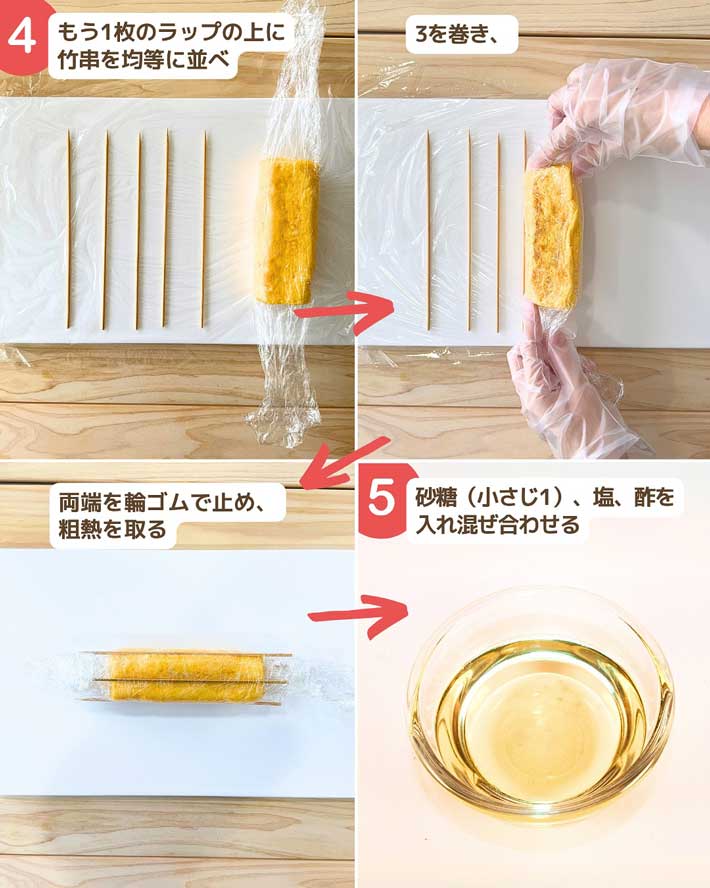 4 もう1枚のラップの上に竹串を均等に並べ

3を巻き、

両端を輪ゴムで止め、粗熱を取る

5 砂糖（小さじ1）、塩、酢を入れ混ぜ合わせる