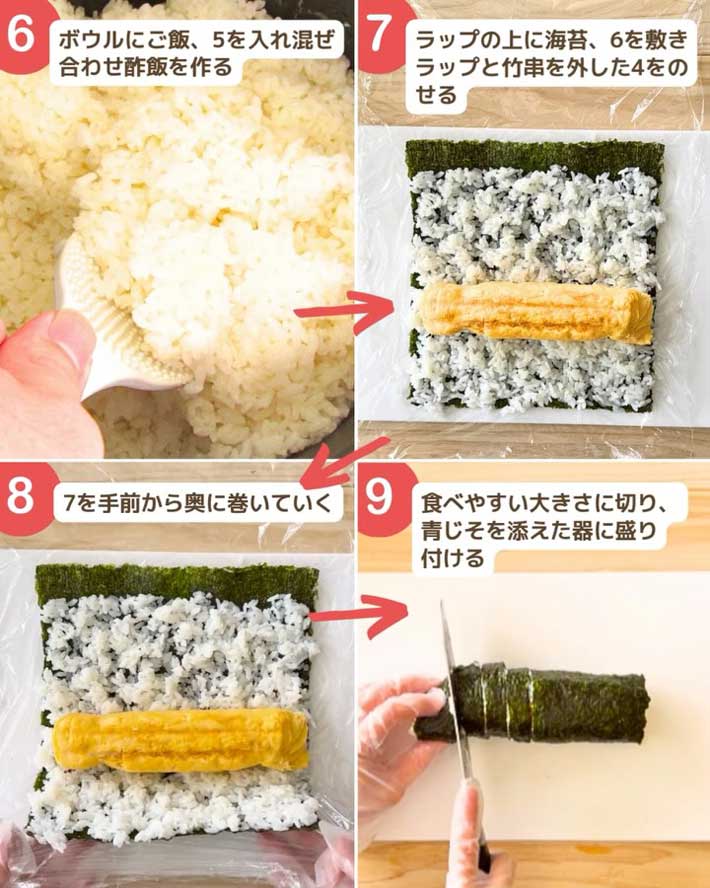 6
ボウルにご飯、5を入れ混ぜ合わせ酢飯を作る

7
ラップの上に海苔、6を敷きラップと竹串を外した4をのせる

8
7を手前から奥に巻いていく

9
食べやすい大きさに切り、青じそを添えた器に盛り付ける