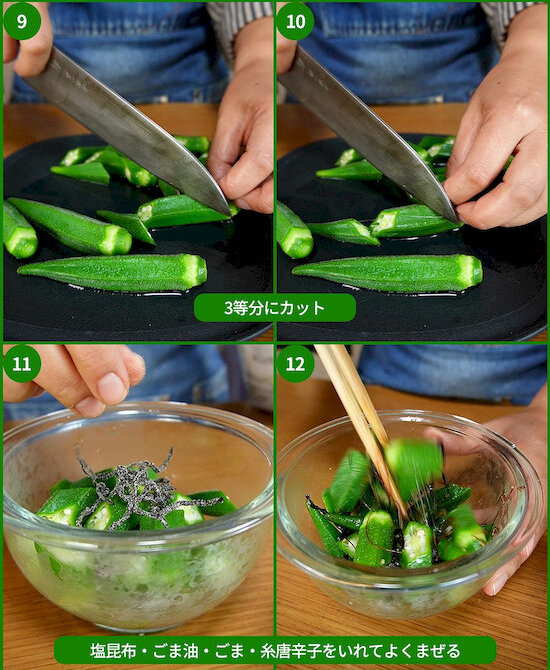 9

10

3等分にカット

11

12

塩昆布・ごま油・ごま・糸唐辛子をいれてよくまぜる