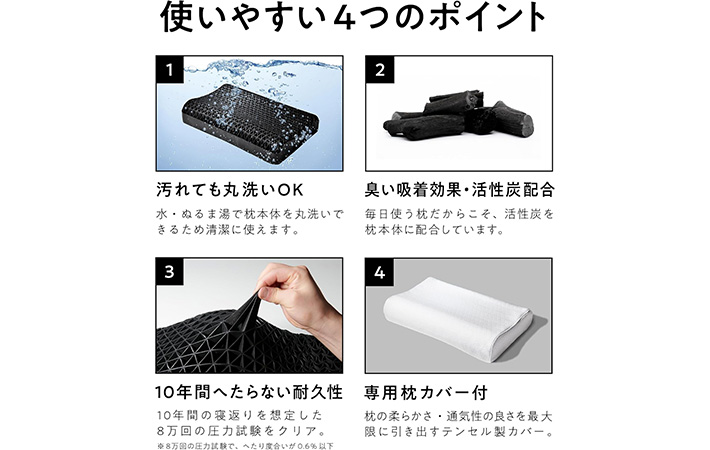 使いやすい4つのポイント

1

汚れても丸洗いOK

水・ぬるま湯で枕本体を丸洗いできるため清潔に使えます。

2

臭い吸着効果・活性炭配合

毎日使う枕だからこそ、活性炭を枕本体に配合しています。

3

10年間へたらない耐久性

10年間の寝返りを想定した8万回の圧力試験をクリア。

※8万回の圧力試験で、へたり度合いが0.6%以下

4

専用枕カバー付

枕の柔らかさ・通気性の良さを最大限に引き出すテンセル製カバー。