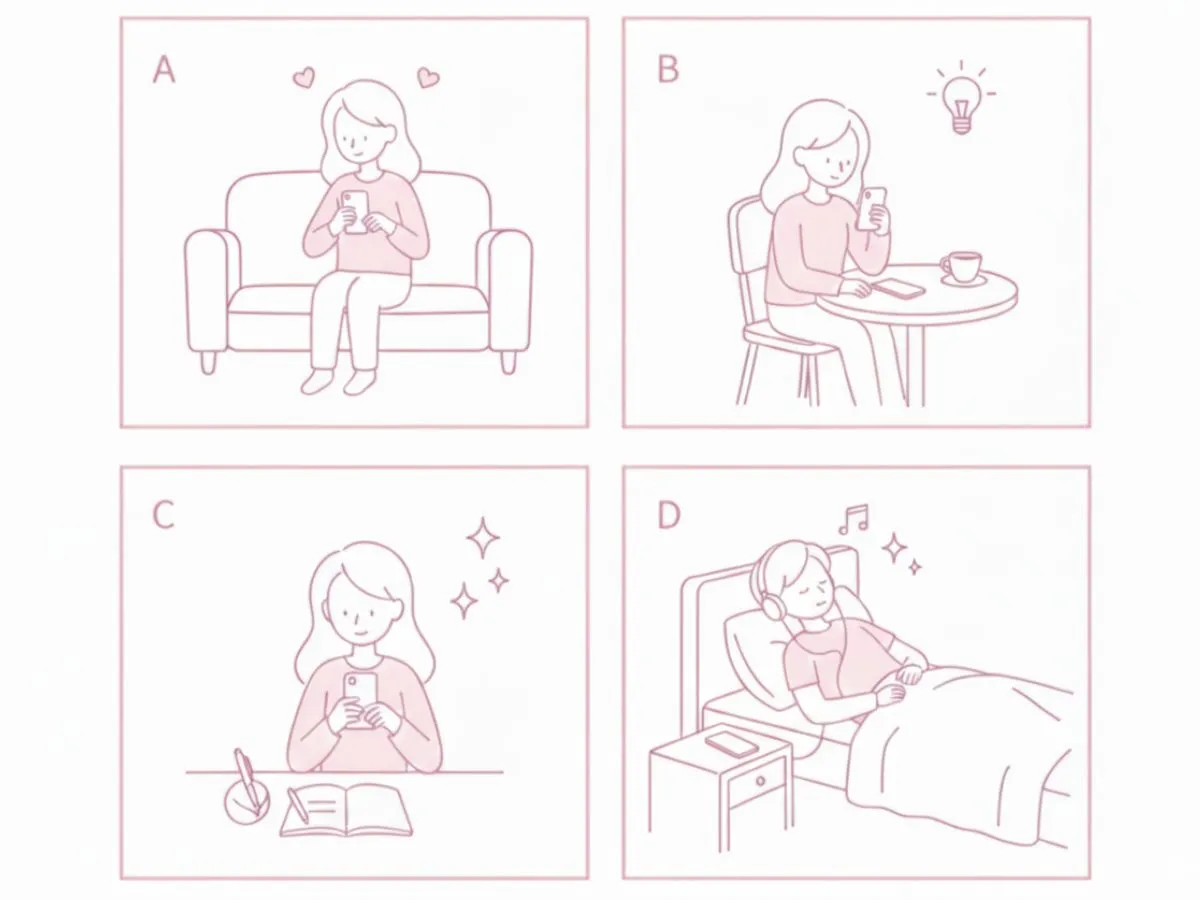 A

B

C

D