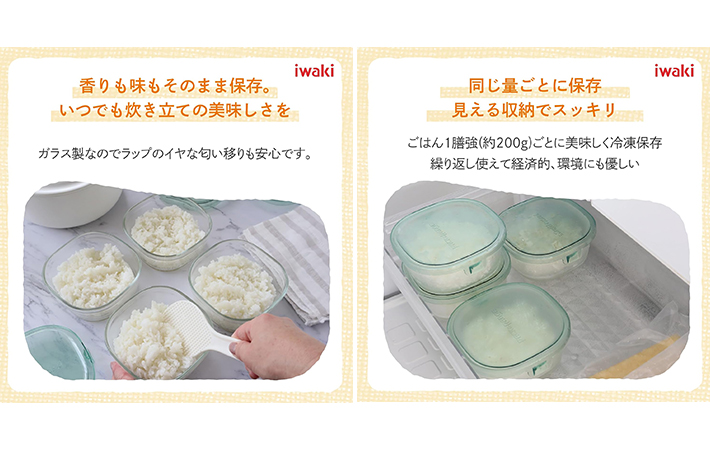 iwaki

香りも味もそのまま保存。
いつでも炊き立ての美味しさを

ガラス製なのでラップのイヤな匂い移りも安心です。

iwaki

同じ量ごとに保存
見える収納でスッキリ

ごはん1膳強(約200g)ごとに美味しく冷凍保存
繰り返し使えて経済的、環境にも優しい